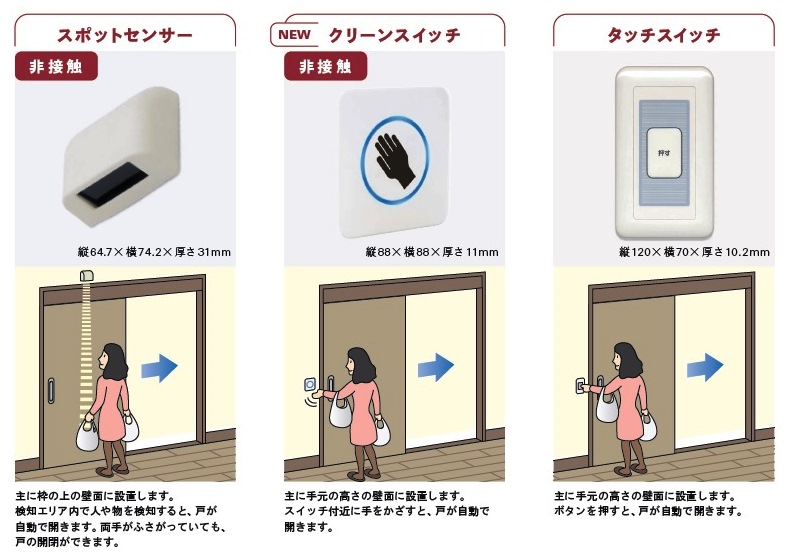 スポットセンサー

非接触

縦64.7×横74.2×厚さ31mm

主に枠の上の壁面に設置します。
検知エリア内で人や物を検知すると、戸が自動で開きます。両手がふさがっていても、戸の開閉ができます。

NEW クリーンスイッチ

非接触

縦88×横88×厚さ11mm

主に手元の高さの壁面に設置します。
スイッチ付近に手をかざすと、戸が自動で開きます。

タッチスイッチ

押す

縦120×横70×厚さ10.2mm

主に手元の高さの壁面に設置します。
ボタンを押すと、戸が自動で開きます。